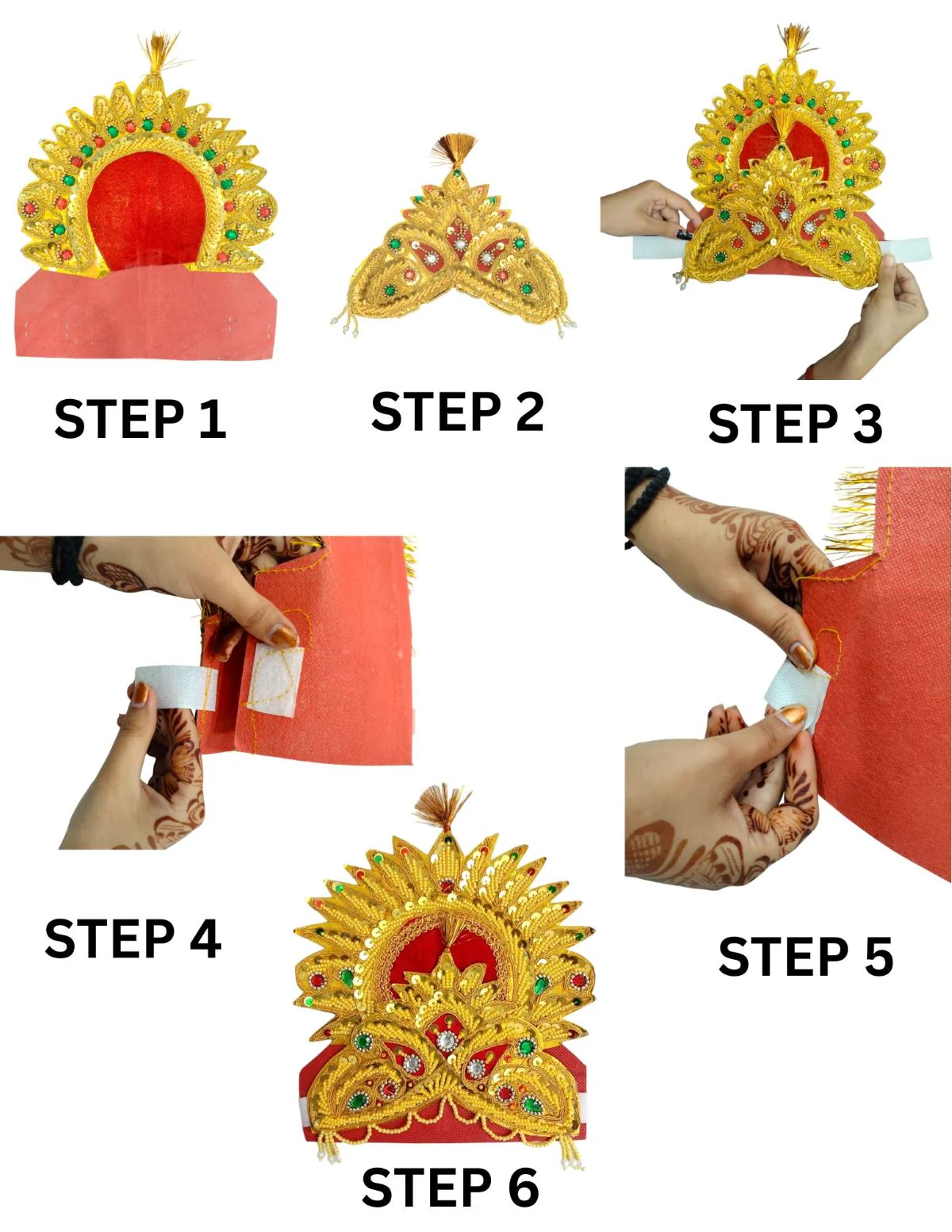 STEP 1

STEP 2

STEP 3

STEP 4

STEP 5

STEP 6